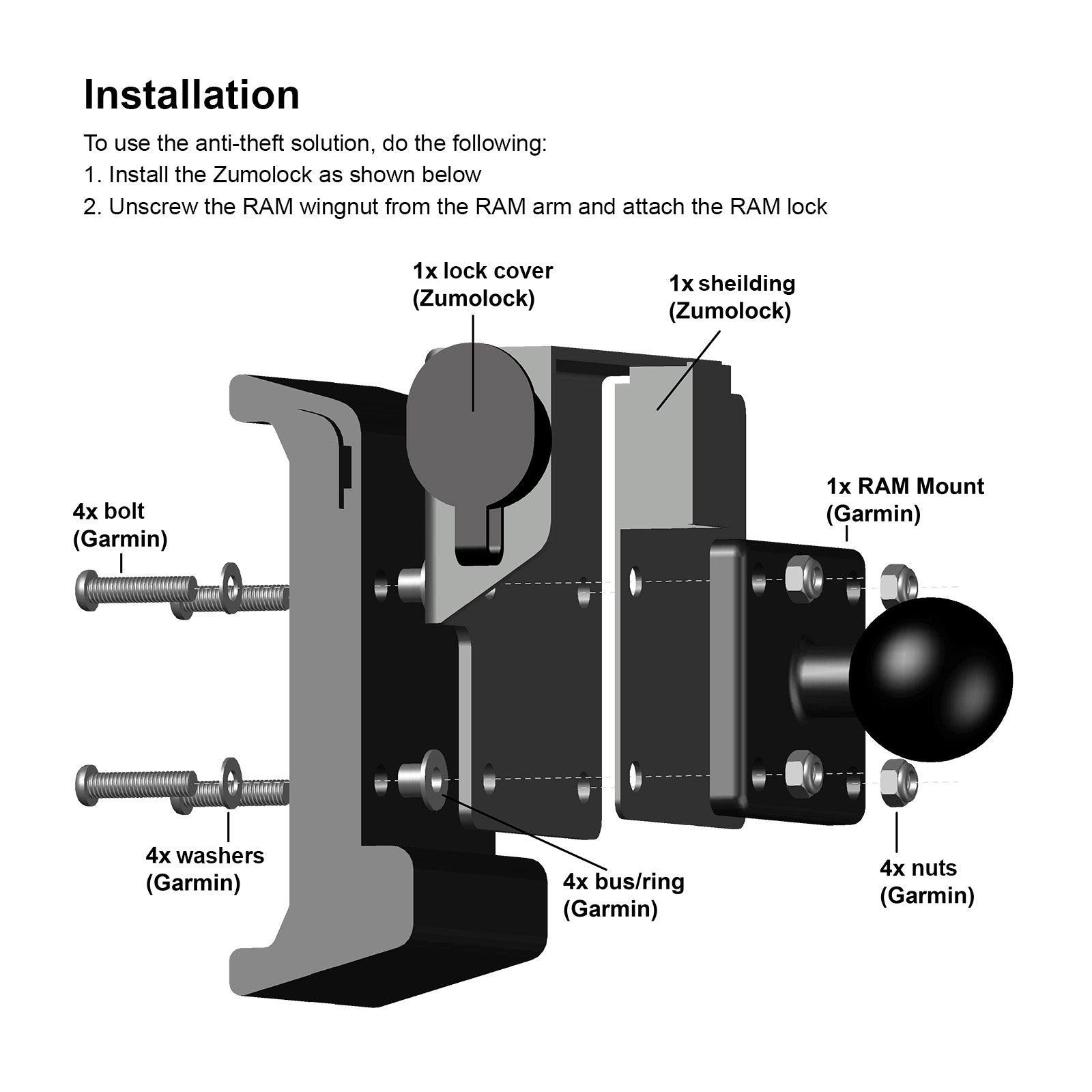 Installation

To use the anti-theft solution, do the following:

1. Install the Zumolock as shown below

2. Unscrew the RAM wingnut from the RAM arm and attach the RAM lock

1x lock cover
(Zumolock)

1x sheilding
(Zumolock)

1x RAM Mount
(Garmin)

4x bolt
(Garmin)

4x washers
(Garmin)

4x bus/ring
(Garmin)

4x nuts
(Garmin)